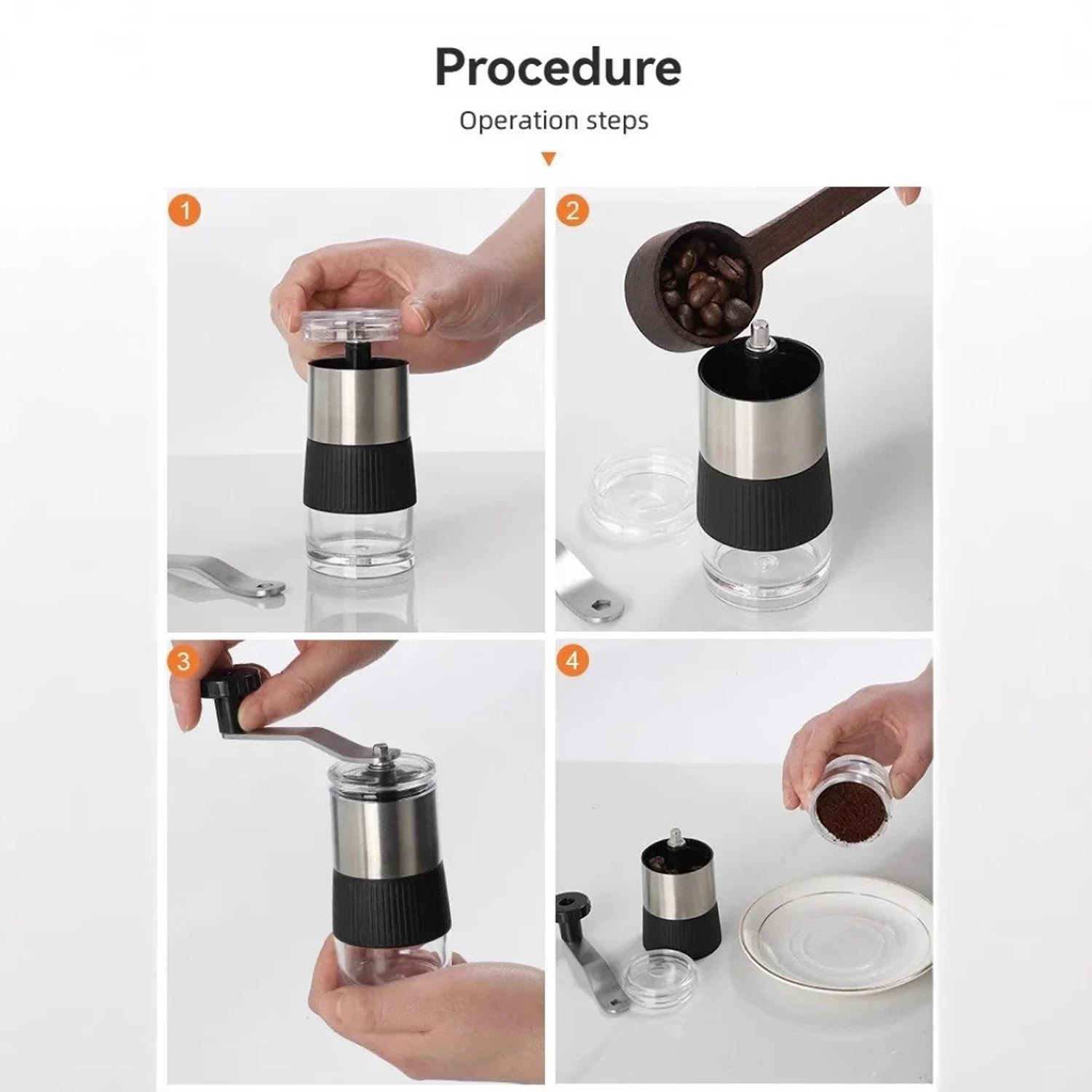 Procedure

Operation steps

1

2

3

4